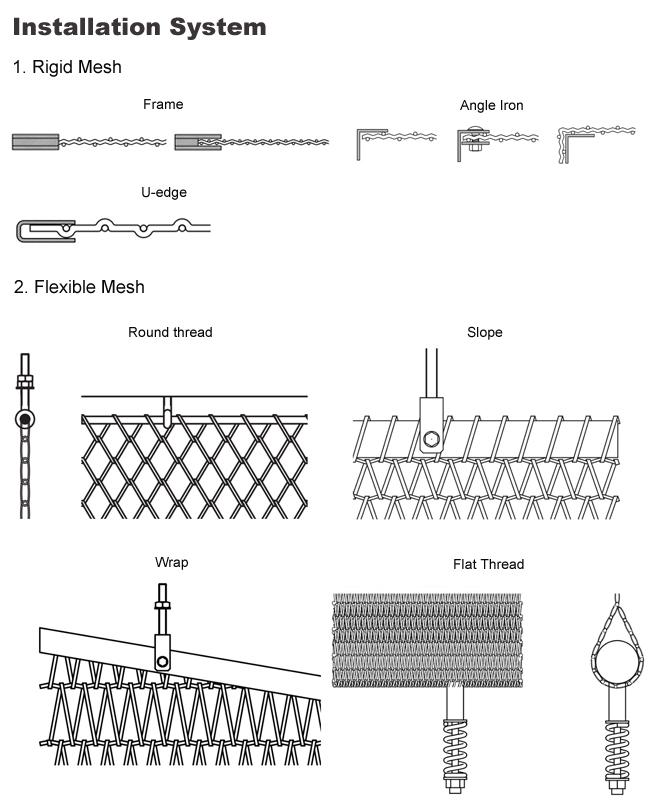 Installation System

1. Rigid Mesh

Frame

Angle Iron

U-edge

2. Flexible Mesh

Round thread

Slope

Wrap

Flat Thread